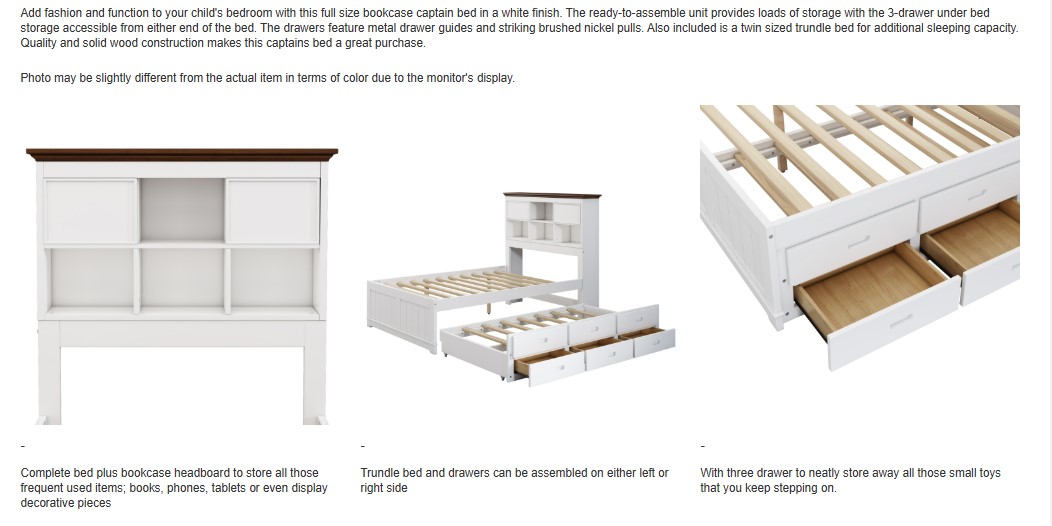 Add fashion and function to your child's bedroom with this full size bookcase captain bed in a white finish. The ready-to-assemble unit provides loads of storage with the 3-drawer under bed storage accessible from either end of the bed. The drawers feature metal drawer guides and striking brushed nickel pulls. Also included is a twin sized trundle bed for additional sleeping capacity. Quality and solid wood construction makes this captains bed a great purchase.

Photo may be slightly different from the actual item in terms of color due to the monitor's display.

-

Complete bed plus bookcase headboard to store all those frequent used items; books, phones, tablets or even display decorative pieces

-

Trundle bed and drawers can be assembled on either left or right side

-

With three drawer to neatly store away all those small toys that you keep stepping on.